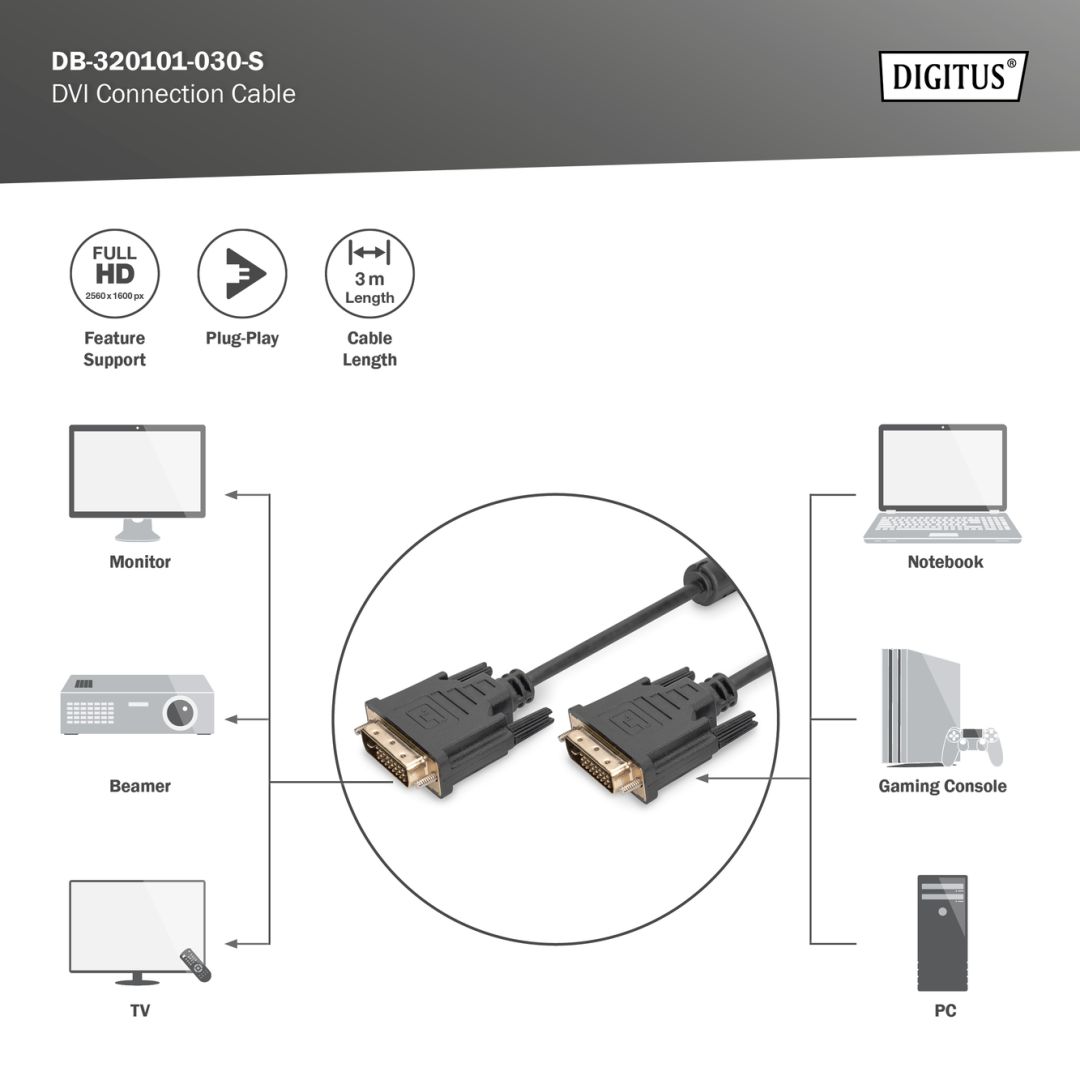 DB-320101-030-S
DVI Connection Cable

DIGITUS®

FULL HD 2560 x 1600 px
Feature Support

Plug-Play

3 m Length
Cable Length

Monitor

Beamer

TV

Notebook

Gaming Console

PC